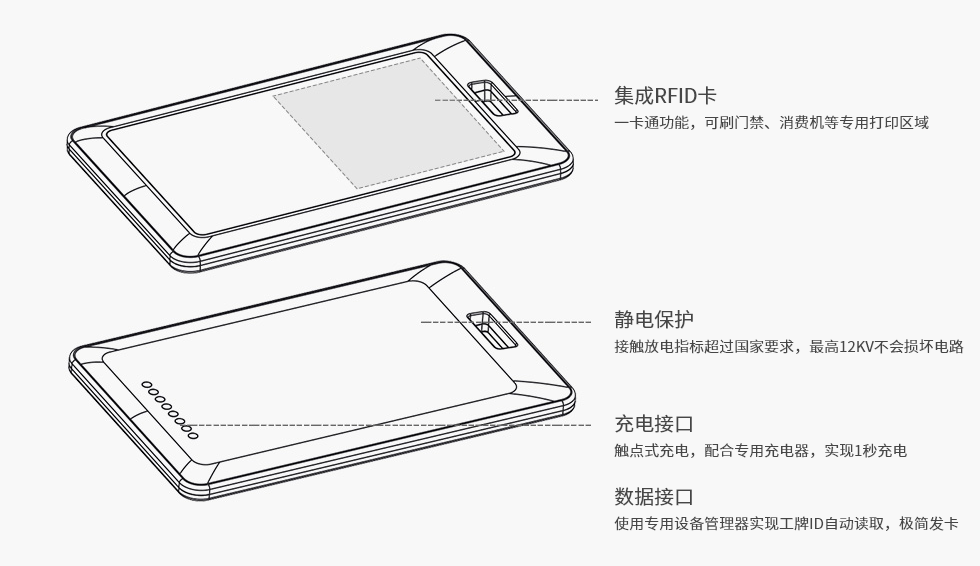 集成RFID卡

一卡通功能，可刷门禁、消费机等专用打印区域

静电保护

接触放电指标超过国家要求，最高12KV不会损坏电路

充电接口

触点式充电，配合专用充电器，实现1秒充电

数据接口

使用专用设备管理器实现工牌ID自动读取，极简发卡